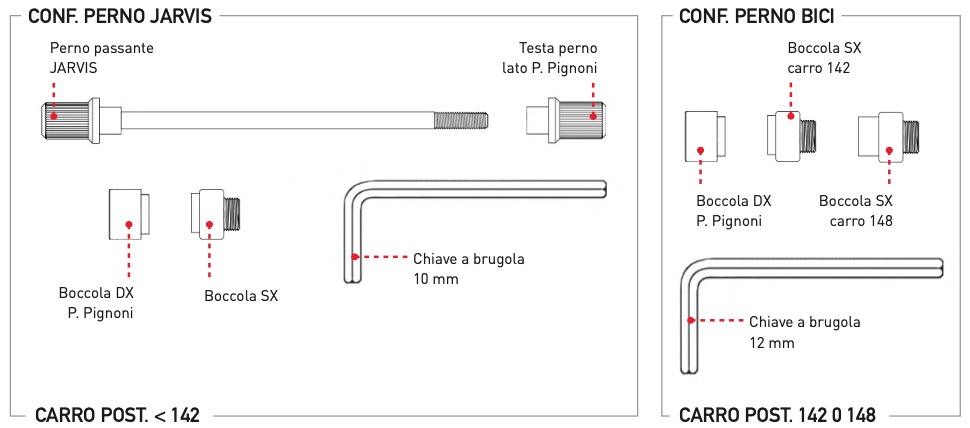 CONF. PERNO JARVIS

Perno passante JARVIS

Testa perno lato P. Pignoni

Boccola DX P. Pignoni

Boccola SX

Chiave a brugola 10 mm

CARRO POST. < 142

CONF. PERNO BICI

Boccola SX carro 142

Boccola DX P. Pignoni

Boccola SX carro 148

Chiave a brugola 12 mm

CARRO POST. 142 O 148