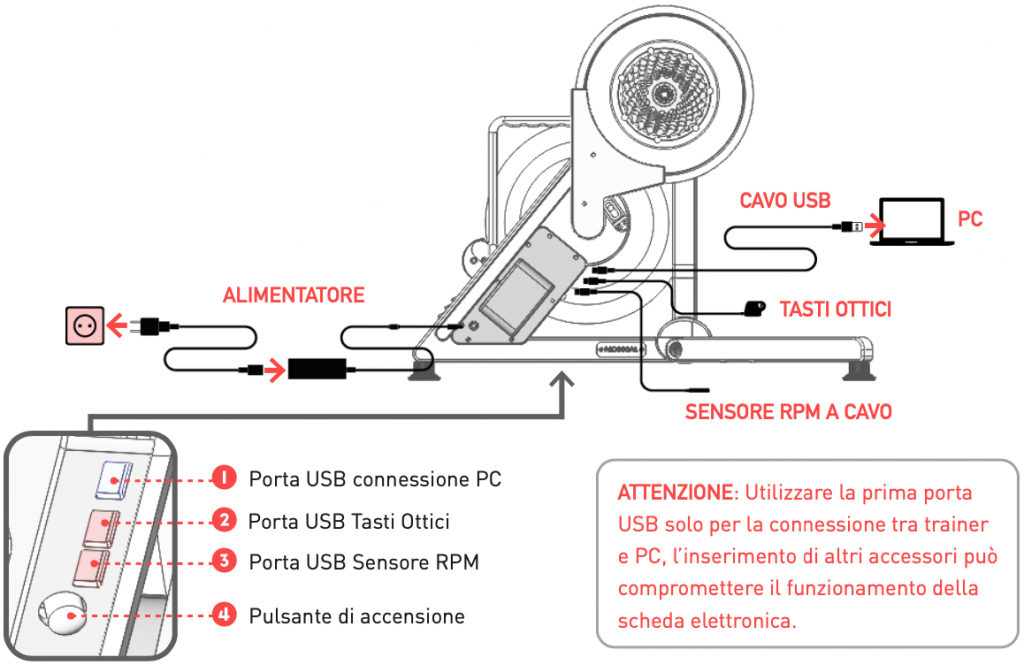 CAVO USB

PC

ALIMENTATORE

TASTI OTTICI

SENSORE RPM A CAVO

1 Porta USB connessione PC

2 Porta USB Tasti Ottici

3 Porta USB Sensore RPM

4 Pulsante di accensione

ATTENZIONE: Utilizzare la prima porta USB solo per la connessione tra trainer e PC, l'inserimento di altri accessori può compromettere il funzionamento della scheda elettronica.